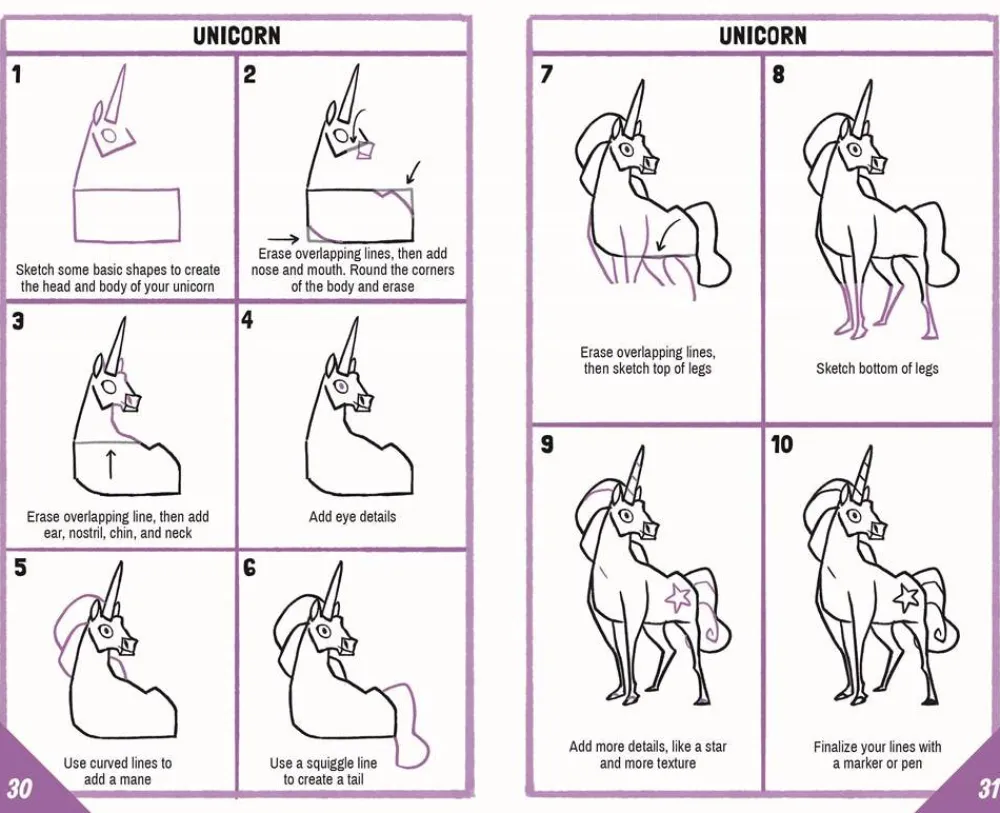 UNICORN

1

Sketch some basic shapes to create the head and body of your unicorn

2

Erase overlapping lines, then add nose and mouth. Round the corners of the body and erase

3

Erase overlapping line, then add ear, nostril, chin, and neck

4

Add eye details

5

Use curved lines to add a mane

6

Use a squiggle line to create a tail

30

UNICORN

7

Erase overlapping lines, then sketch top of legs

8

Sketch bottom of legs

9

Add more details, like a star and more texture

10

Finalize your lines with a marker or pen

31