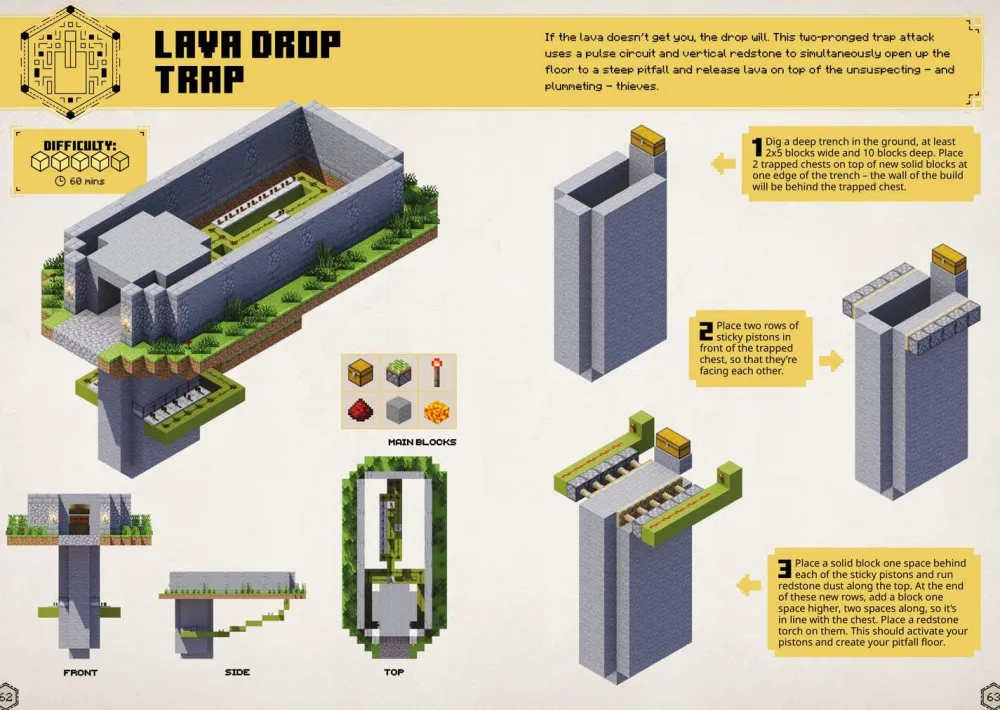 LAVA DROP TRAP

If the lava doesn't get you, the drop will. This two-pronged trap attack uses a pulse circuit and vertical redstone to simultaneously open up the floor to a steep pitfall and release lava on top of the unsuspecting – and plummeting – thieves.

DIFFICULTY:

60 mins

MAIN BLOCKS

FRONT

SIDE

TOP

1 Dig a deep trench in the ground, at least 2x5 blocks wide and 10 blocks deep. Place 2 trapped chests on top of new solid blocks at one edge of the trench – the wall of the build will be behind the trapped chest.

2 Place two rows of sticky pistons in front of the trapped chest, so that they're facing each other.

3 Place a solid block one space behind each of the sticky pistons and run redstone dust along the top. At the end of these new rows, add a block one space higher, two spaces along, so it's in line with the chest. Place a redstone torch on them. This should activate your pistons and create your pitfall floor.

62

63